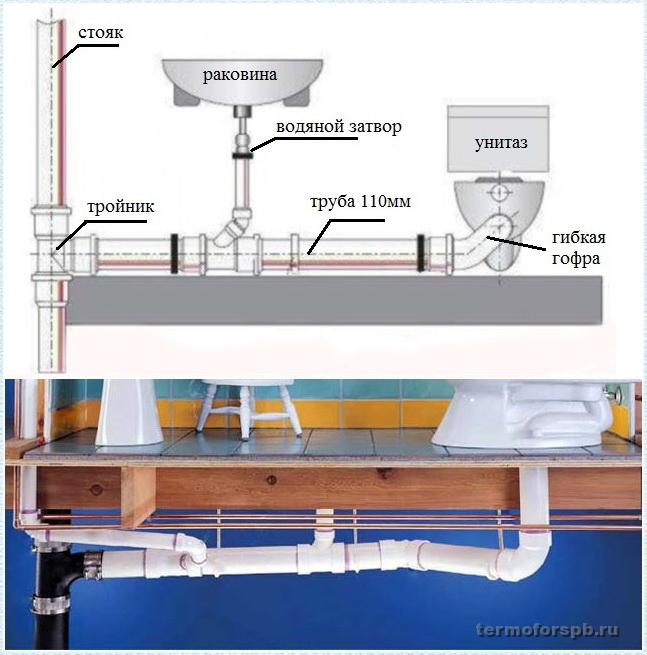 стояк

раковина

водяной затвор

унитаз

тройник

труба 110мм

гибкая гофра

termoforspb.ru